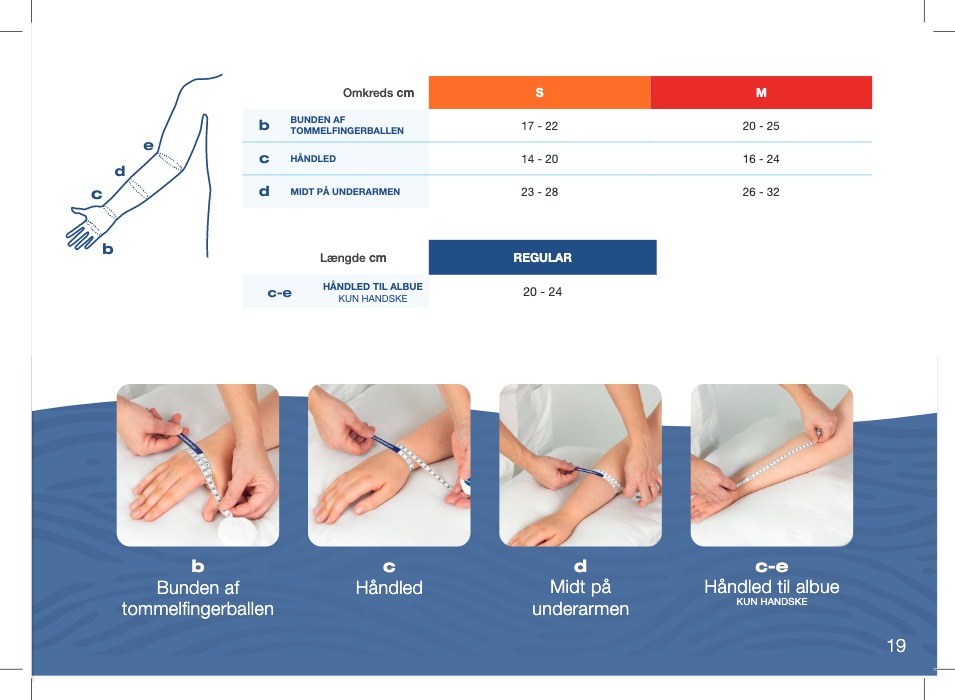 e
d
c
b

| | Omkreds cm | S | M |
|---|---|---|---|
| b | BUNDEN AF TOMMELFINGERBALLEN | 17 - 22 | 20 - 25 |
| c | HÅNDLED | 14 - 20 | 16 - 24 |
| d | MIDT PÅ UNDERARMEN | 23 - 28 | 26 - 32 |

| | Længde cm | REGULAR |
|---|---|---|
| c-e | HÅNDLED TIL ALBUE KUN HANDSKE | 20 - 24 |

b
Bunden af tommelfingerballen

c
Håndled

d
Midt på underarmen

c-e
Håndled til albue
KUN HANDSKE

19