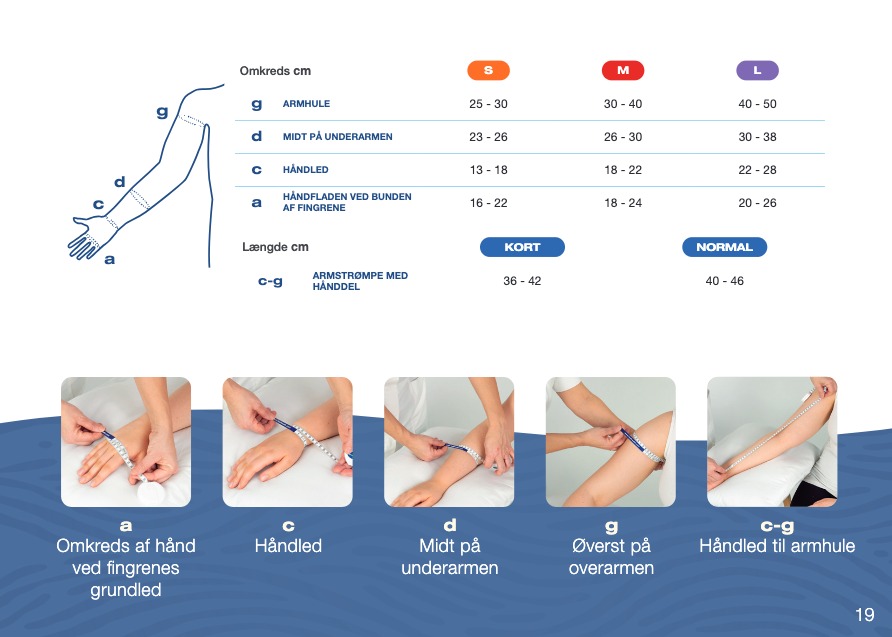 g
d
c
a

| Omkreds cm | | S | M | L |
|---|---|---|---|---|
| g | ARMHULE | 25 - 30 | 30 - 40 | 40 - 50 |
| d | MIDT PÅ UNDERARMEN | 23 - 26 | 26 - 30 | 30 - 38 |
| c | HÅNDLED | 13 - 18 | 18 - 22 | 22 - 28 |
| a | HÅNDFLADEN VED BUNDEN AF FINGRENE | 16 - 22 | 18 - 24 | 20 - 26 |

| Længde cm | | KORT | NORMAL |
|---|---|---|---|
| c-g | ARMSTRØMPE MED HÅNDDEL | 36 - 42 | 40 - 46 |

a
Omkreds af hånd ved fingrenes grundled

c
Håndled

d
Midt på underarmen

g
Øverst på overarmen

c-g
Håndled til armhule

19