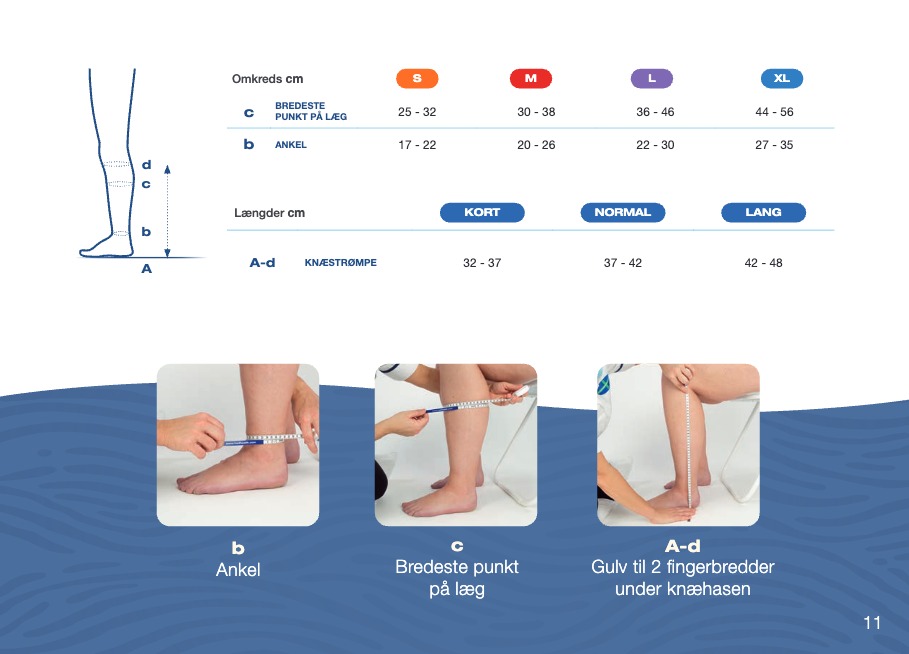 d
c
b
A

| Omkreds cm | | S | M | L | XL |
|---|---|---|---|---|---|
| c | BREDESTE PUNKT PÅ LÆG | 25 - 32 | 30 - 38 | 36 - 46 | 44 - 56 |
| b | ANKEL | 17 - 22 | 20 - 26 | 22 - 30 | 27 - 35 |

| Længder cm | | KORT | NORMAL | LANG |
|---|---|---|---|---|
| A-d | KNÆSTRØMPE | 32 - 37 | 37 - 42 | 42 - 48 |

b
Ankel

c
Bredeste punkt på læg

A-d
Gulv til 2 fingerbredder under knæhasen

11