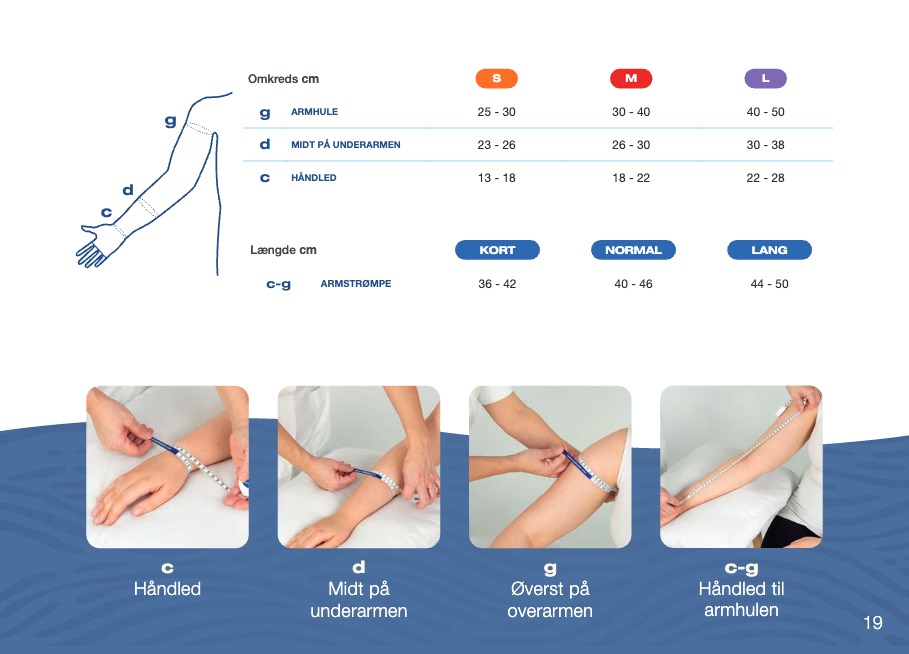 g

d

c

| Omkreds cm | | S | M | L |
|---|---|---|---|---|
| g | ARMHULE | 25 - 30 | 30 - 40 | 40 - 50 |
| d | MIDT PÅ UNDERARMEN | 23 - 26 | 26 - 30 | 30 - 38 |
| c | HÅNDLED | 13 - 18 | 18 - 22 | 22 - 28 |

| Længde cm | | KORT | NORMAL | LANG |
|---|---|---|---|---|
| c-g | ARMSTRØMPE | 36 - 42 | 40 - 46 | 44 - 50 |

c
Håndled

d
Midt på underarmen

g
Øverst på overarmen

c-g
Håndled til armhulen

19