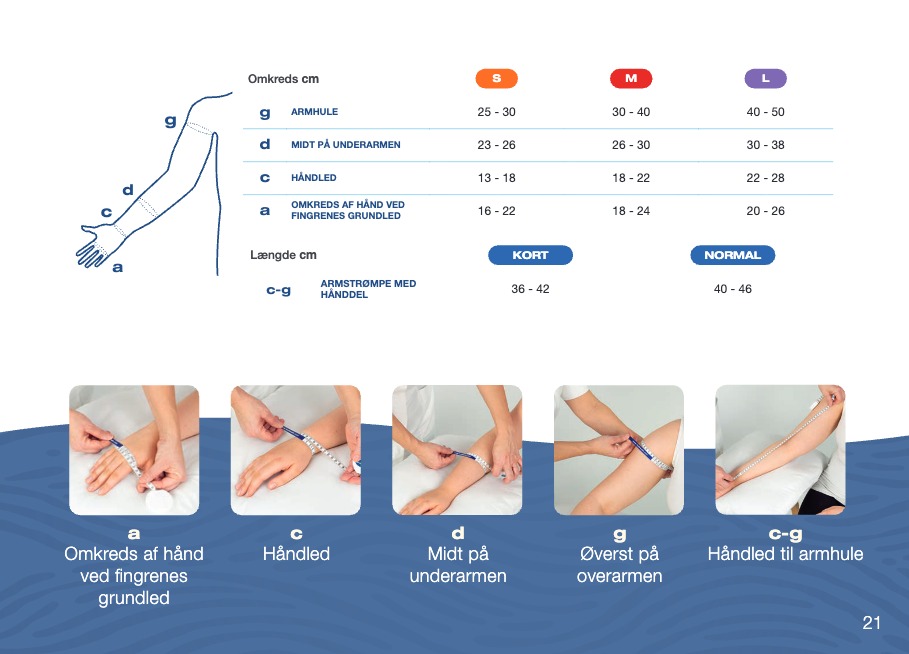 g

d

c

a

| Omkreds cm | | S | M | L |
|---|---|---|---|---|
| g | ARMHULE | 25 - 30 | 30 - 40 | 40 - 50 |
| d | MIDT PÅ UNDERARMEN | 23 - 26 | 26 - 30 | 30 - 38 |
| c | HÅNDLED | 13 - 18 | 18 - 22 | 22 - 28 |
| a | OMKREDS AF HÅND VED FINGRENES GRUNDLED | 16 - 22 | 18 - 24 | 20 - 26 |

| Længde cm | | KORT | NORMAL |
|---|---|---|---|
| c-g | ARMSTRØMPE MED HÅNDDEL | 36 - 42 | 40 - 46 |

a
Omkreds af hånd ved fingrenes grundled

c
Håndled

d
Midt på underarmen

g
Øverst på overarmen

c-g
Håndled til armhule

21