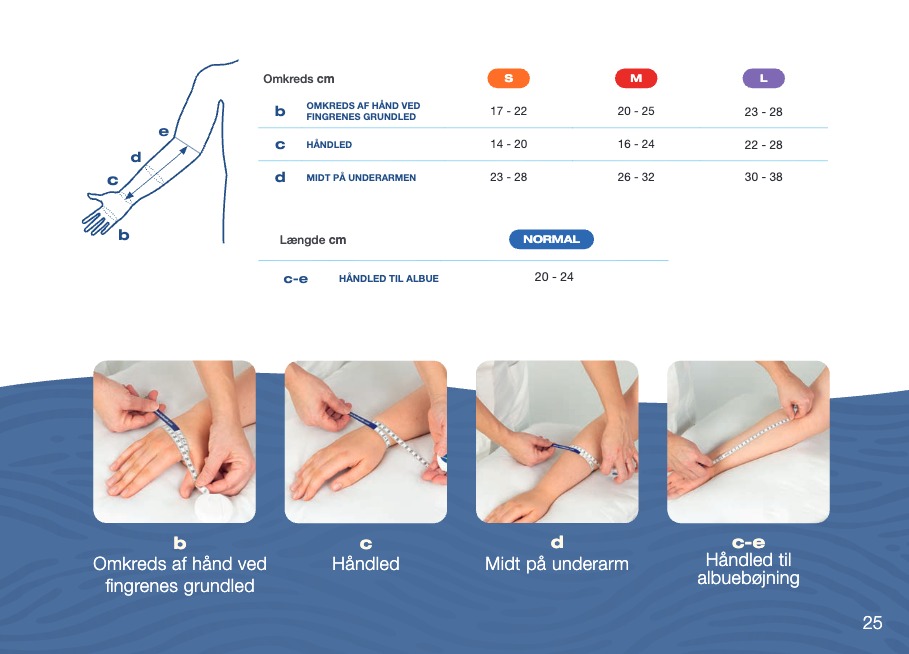 e
d
c
b

| Omkreds cm | | S | M | L |
|---|---|---|---|---|
| b | OMKREDS AF HÅND VED FINGRENES GRUNDLED | 17 - 22 | 20 - 25 | 23 - 28 |
| c | HÅNDLED | 14 - 20 | 16 - 24 | 22 - 28 |
| d | MIDT PÅ UNDERARMEN | 23 - 28 | 26 - 32 | 30 - 38 |

| Længde cm | | NORMAL |
|---|---|---|
| c-e | HÅNDLED TIL ALBUE | 20 - 24 |

b
Omkreds af hånd ved fingrenes grundled

c
Håndled

d
Midt på underarm

c-e
Håndled til albuebøjning

25