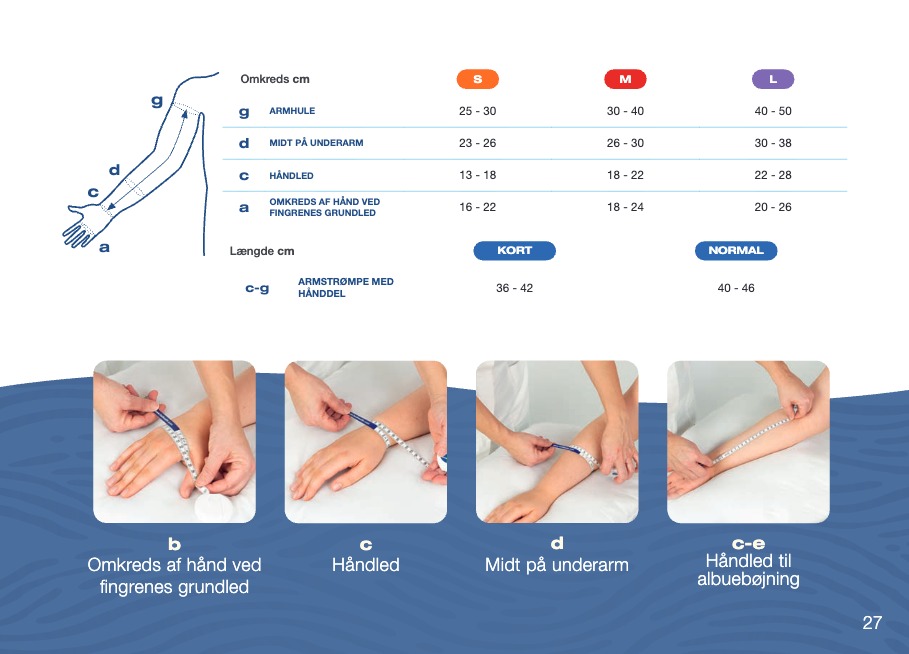 g
d
c
a

| Omkreds cm | | S | M | L |
|---|---|---|---|---|
| g | ARMHULE | 25 - 30 | 30 - 40 | 40 - 50 |
| d | MIDT PÅ UNDERARM | 23 - 26 | 26 - 30 | 30 - 38 |
| c | HÅNDLED | 13 - 18 | 18 - 22 | 22 - 28 |
| a | OMKREDS AF HÅND VED FINGRENES GRUNDLED | 16 - 22 | 18 - 24 | 20 - 26 |

| Længde cm | | KORT | NORMAL |
|---|---|---|---|
| c-g | ARMSTRØMPE MED HÅNDDEL | 36 - 42 | 40 - 46 |

b
Omkreds af hånd ved fingrenes grundled

c
Håndled

d
Midt på underarm

c-e
Håndled til albuebøjning

27