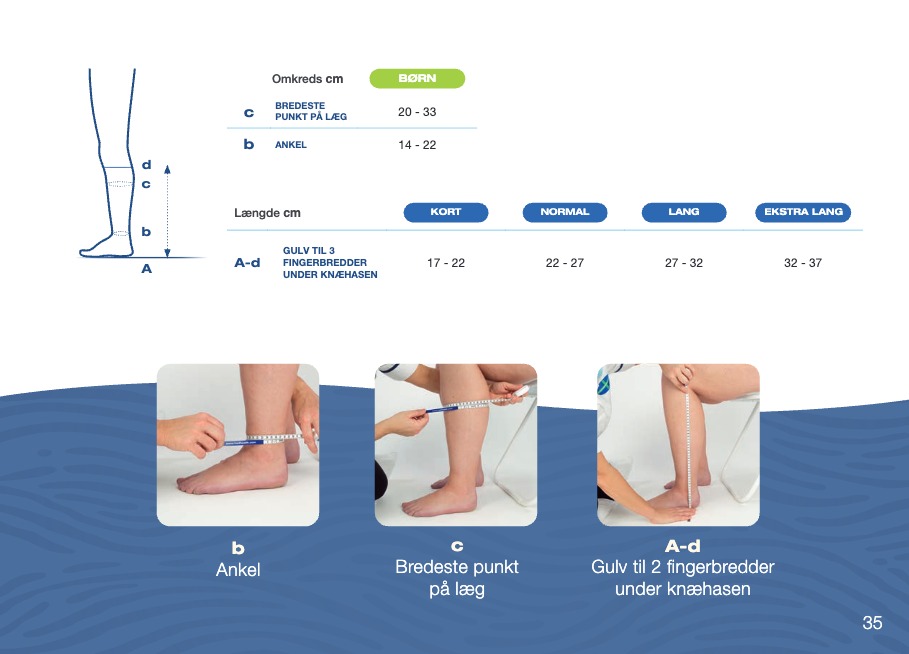 d
c
b
A

| | Omkreds cm | BØRN |
|---|---|---|
| c | BREDESTE PUNKT PÅ LÆG | 20 - 33 |
| b | ANKEL | 14 - 22 |

| | Længde cm | KORT | NORMAL | LANG | EKSTRA LANG |
|---|---|---|---|---|---|
| A-d | GULV TIL 3 FINGERBREDDER UNDER KNÆHASEN | 17 - 22 | 22 - 27 | 27 - 32 | 32 - 37 |

b
Ankel

c
Bredeste punkt på læg

A-d
Gulv til 2 fingerbredder under knæhasen

35